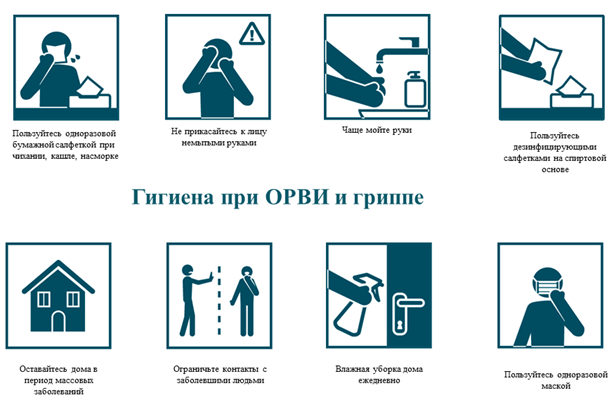 Пользуйтесь одноразовой бумажной салфеткой при чихании, кашле, насморке

Не прикасайтесь к лицу немытыми руками

Чаще мойте руки

Пользуйтесь дезинфицирующими салфетками на спиртовой основе

Гигиена при ОРВИ и гриппе

Оставайтесь дома в период массовых заболеваний

Ограничьте контакты с заболевшими людьми

Влажная уборка дома ежедневно

Пользуйтесь одноразовой маской