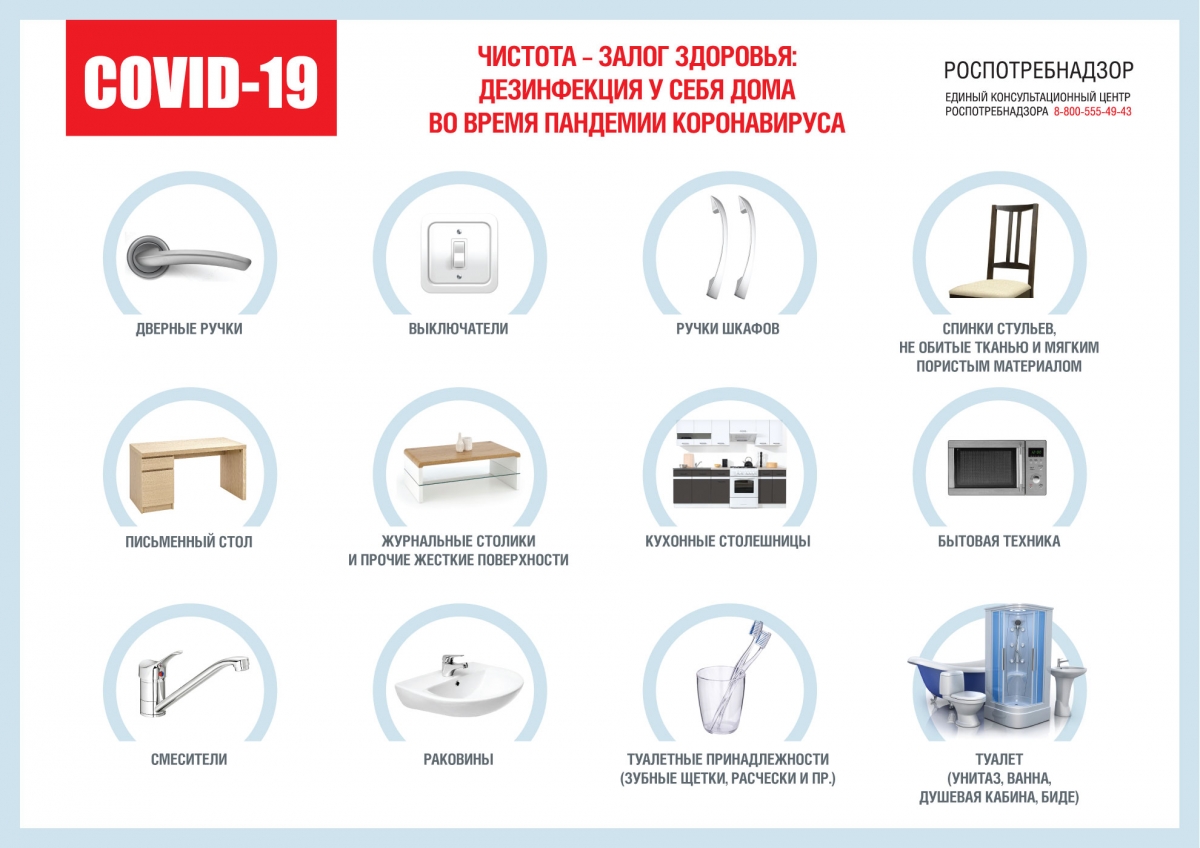 COVID-19

ЧИСТОТА – ЗАЛОГ ЗДОРОВЬЯ: ДЕЗИНФЕКЦИЯ У СЕБЯ ДОМА ВО ВРЕМЯ ПАНДЕМИИ КОРОНАВИРУСА

РОСПОТРЕБНАДЗОР
ЕДИНЫЙ КОНСУЛЬТАЦИОННЫЙ ЦЕНТР РОСПОТРЕБНАДЗОРА 8-800-555-49-43

ДВЕРНЫЕ РУЧКИ

ВЫКЛЮЧАТЕЛИ

РУЧКИ ШКАФОВ

СПИНКИ СТУЛЬЕВ, НЕ ОБИТЫЕ ТКАНЬЮ И МЯГКИМ ПОРИСТЫМ МАТЕРИАЛОМ

ПИСЬМЕННЫЙ СТОЛ

ЖУРНАЛЬНЫЕ СТОЛИКИ И ПРОЧИЕ ЖЕСТКИЕ ПОВЕРХНОСТИ

КУХОННЫЕ СТОЛЕШНИЦЫ

БЫТОВАЯ ТЕХНИКА

СМЕСИТЕЛИ

РАКОВИНЫ

ТУАЛЕТНЫЕ ПРИНАДЛЕЖНОСТИ (ЗУБНЫЕ ЩЕТКИ, РАСЧЕСКИ И ПР.)

ТУАЛЕТ (УНИТАЗ, ВАННА, ДУШЕВАЯ КАБИНА, БИДЕ)